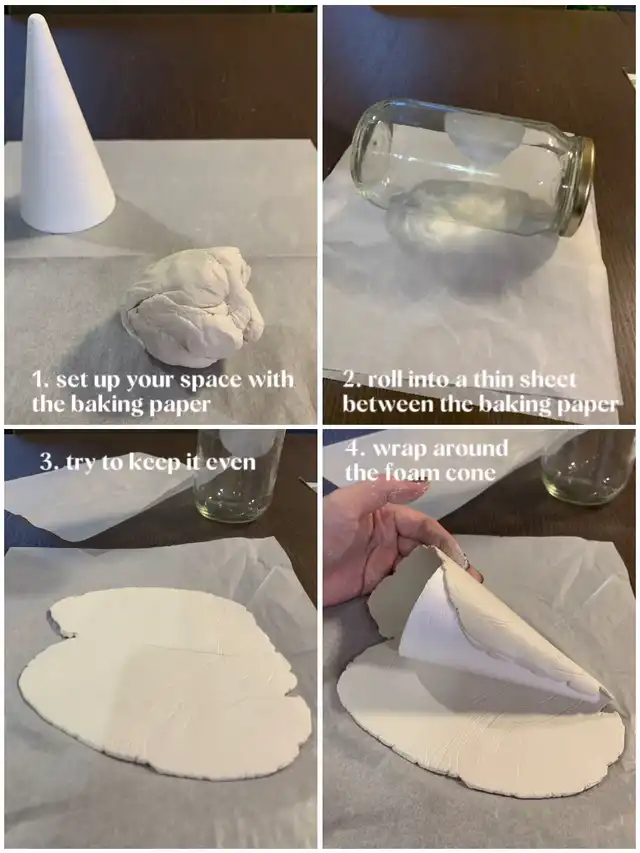 1. set up your space with the baking paper

2. roll into a thin sheet between the baking paper

3. try to keep it even

4. wrap around the foam cone