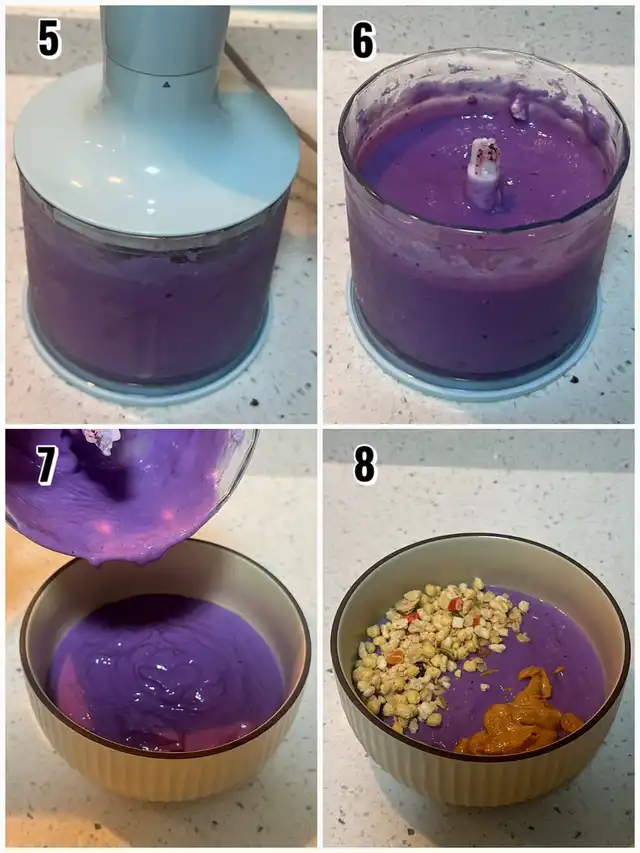 5

6

7

8