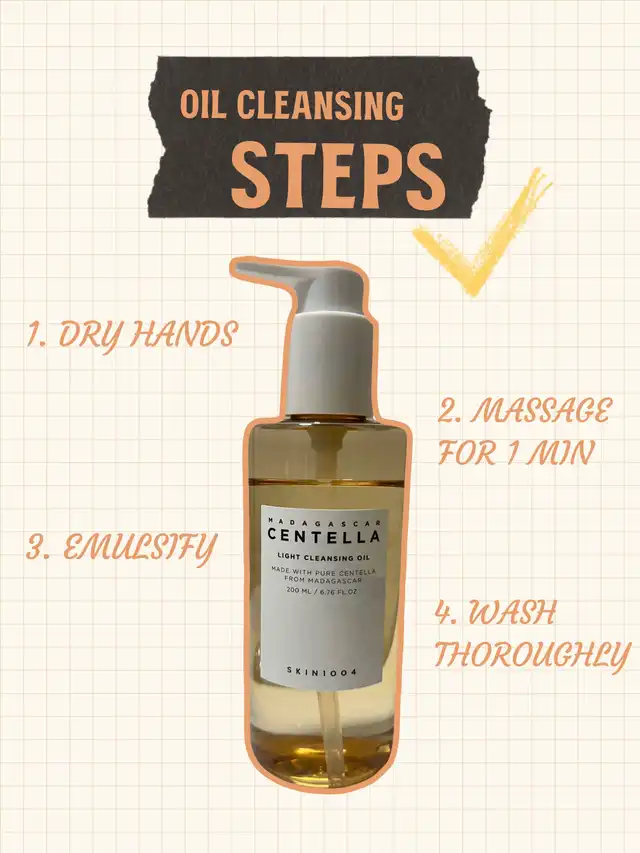 OIL CLEANSING
STEPS

1. DRY HANDS

2. MASSAGE FOR 1 MIN

3. EMULSIFY

4. WASH THOROUGHLY

MADAGASCAR
CENTELLA
LIGHT CLEANSING OIL
MADE WITH PURE CENTELLA FROM MADAGASCAR
200 ML / 6.76 FL.OZ
SKIN1004